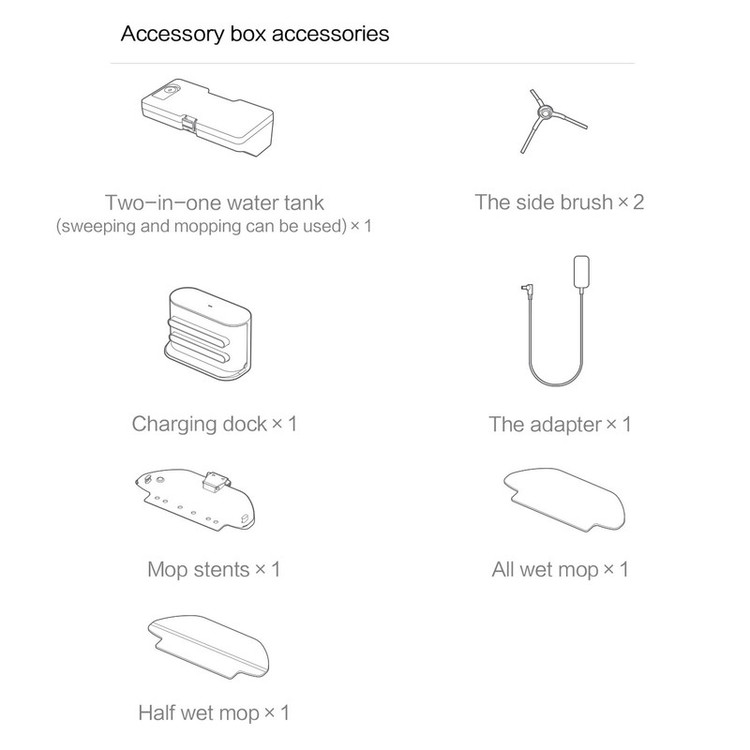 Accessory box accessories

Two-in-one water tank
(sweeping and mopping can be used) × 1

The side brush × 2

Charging dock × 1

The adapter × 1

Mop stents × 1

All wet mop × 1

Half wet mop × 1